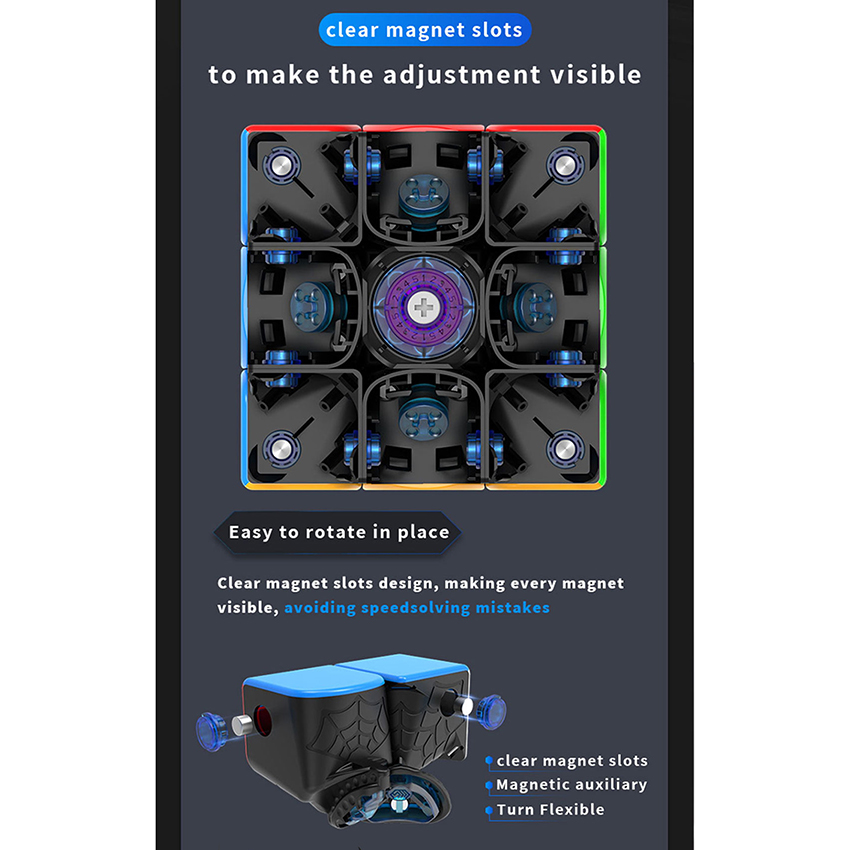 clear magnet slots

to make the adjustment visible

Easy to rotate in place

Clear magnet slots design, making every magnet visible, avoiding speedsolving mistakes

clear magnet slots
Magnetic auxiliary
Turn Flexible