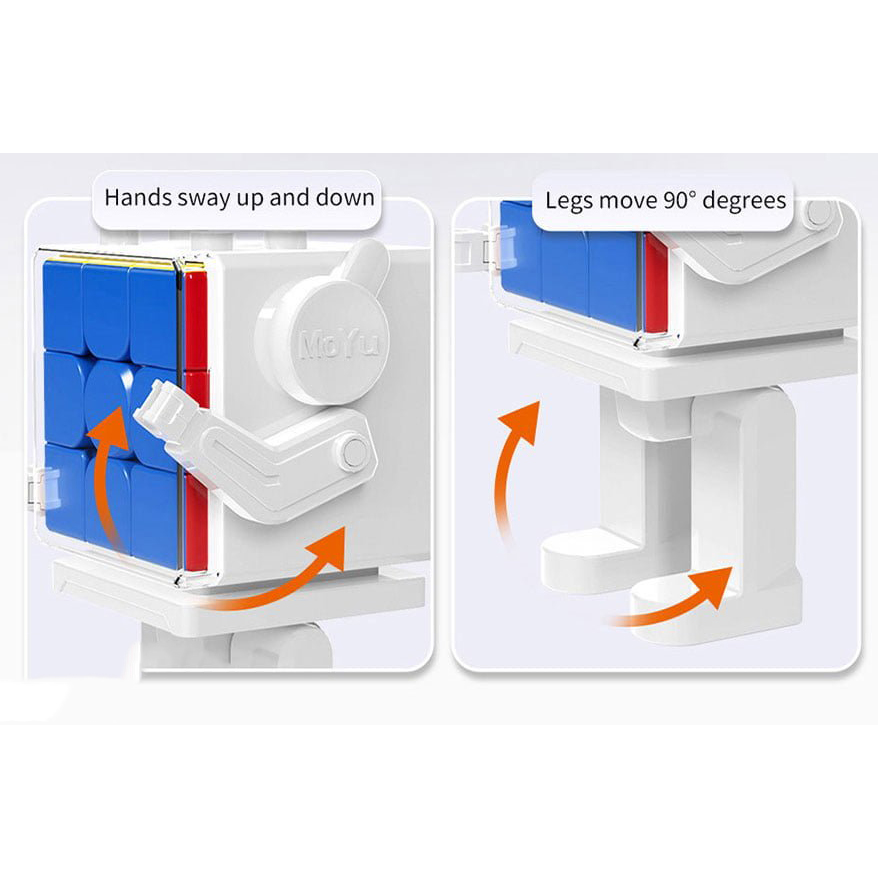 Hands sway up and down

MoYu

Legs move 90° degrees